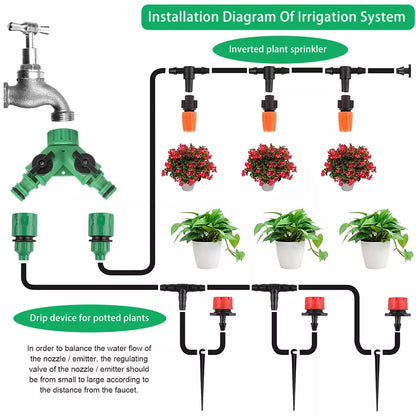 Installation Diagram Of Irrigation System

Inverted plant sprinkler

Drip device for potted plants

In order to balance the water flow of the nozzle / emitter, the regulating valve of the nozzle / emitter should be from small to large according to the distance from the faucet.