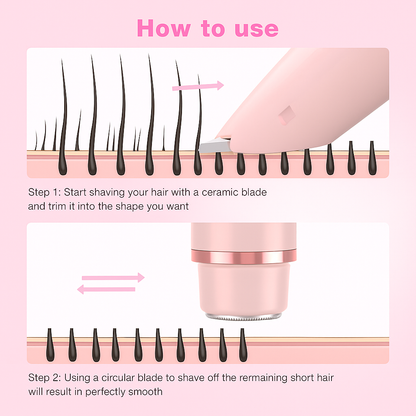 How to use

Step 1: Start shaving your hair with a ceramic blade and trim it into the shape you want

Step 2: Using a circular blade to shave off the remaining short hair will result in perfectly smooth