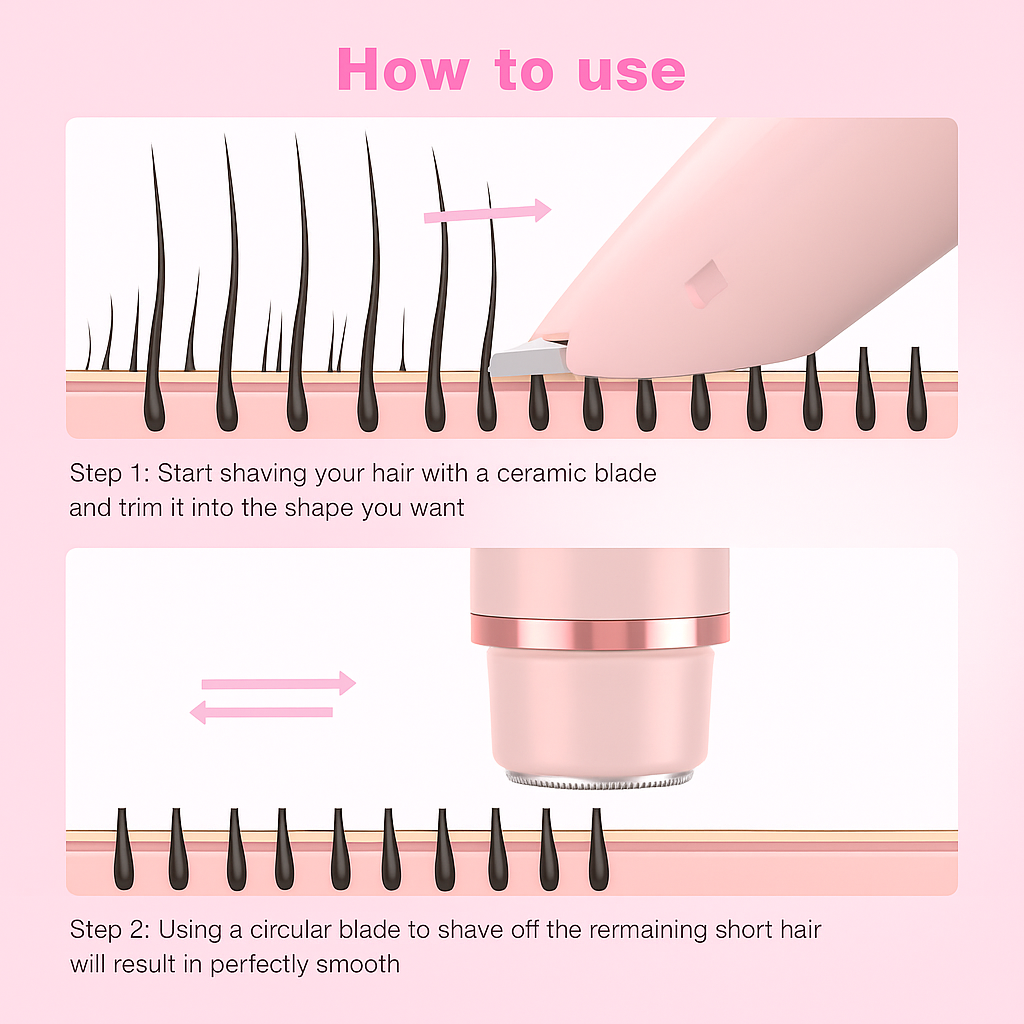 How to use

Step 1: Start shaving your hair with a ceramic blade and trim it into the shape you want

Step 2: Using a circular blade to shave off the remaining short hair will result in perfectly smooth