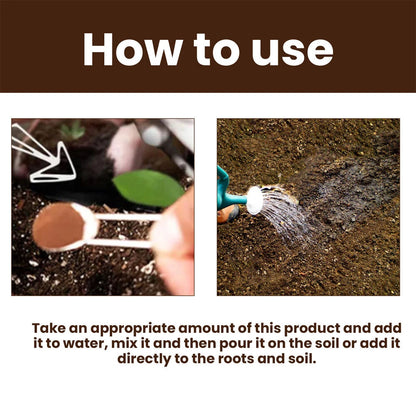 How to use

Take an appropriate amount of this product and add it to water, mix it and then pour it on the soil or add it directly to the roots and soil.