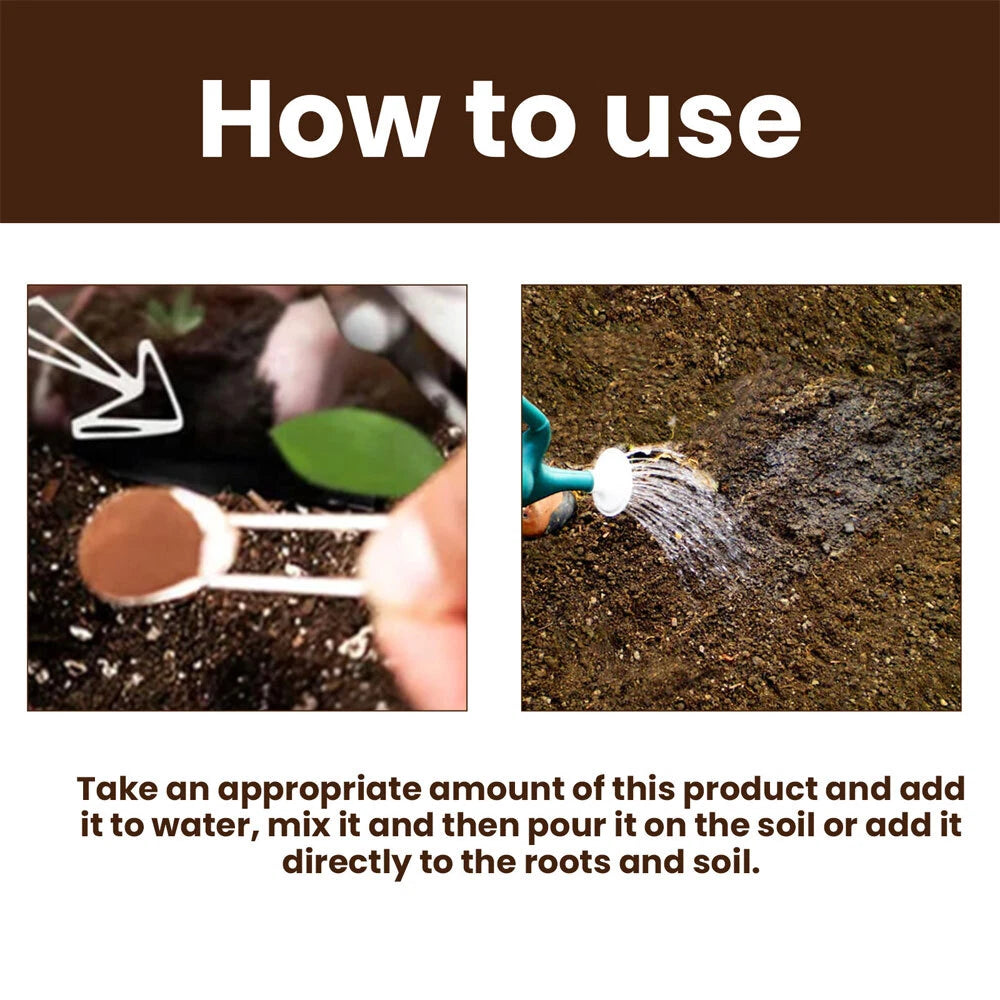 How to use

Take an appropriate amount of this product and add it to water, mix it and then pour it on the soil or add it directly to the roots and soil.