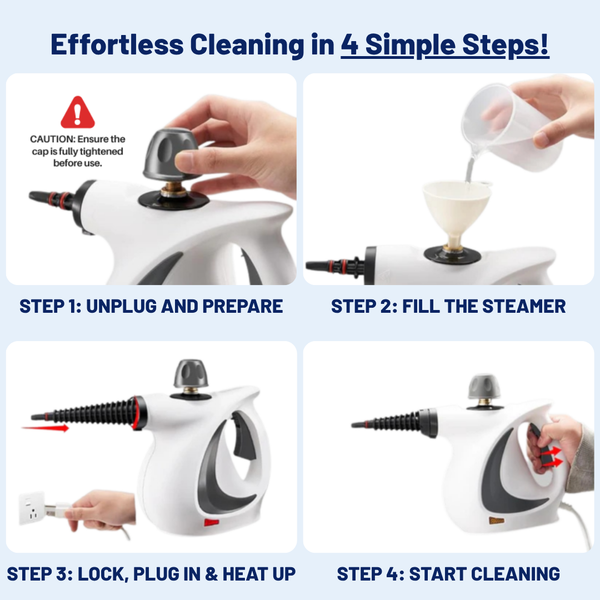 Effortless Cleaning in 4 Simple Steps!

CAUTION: Ensure the cap is fully tightened before use.

STEP 1: UNPLUG AND PREPARE

STEP 2: FILL THE STEAMER

STEP 3: LOCK, PLUG IN & HEAT UP

STEP 4: START CLEANING