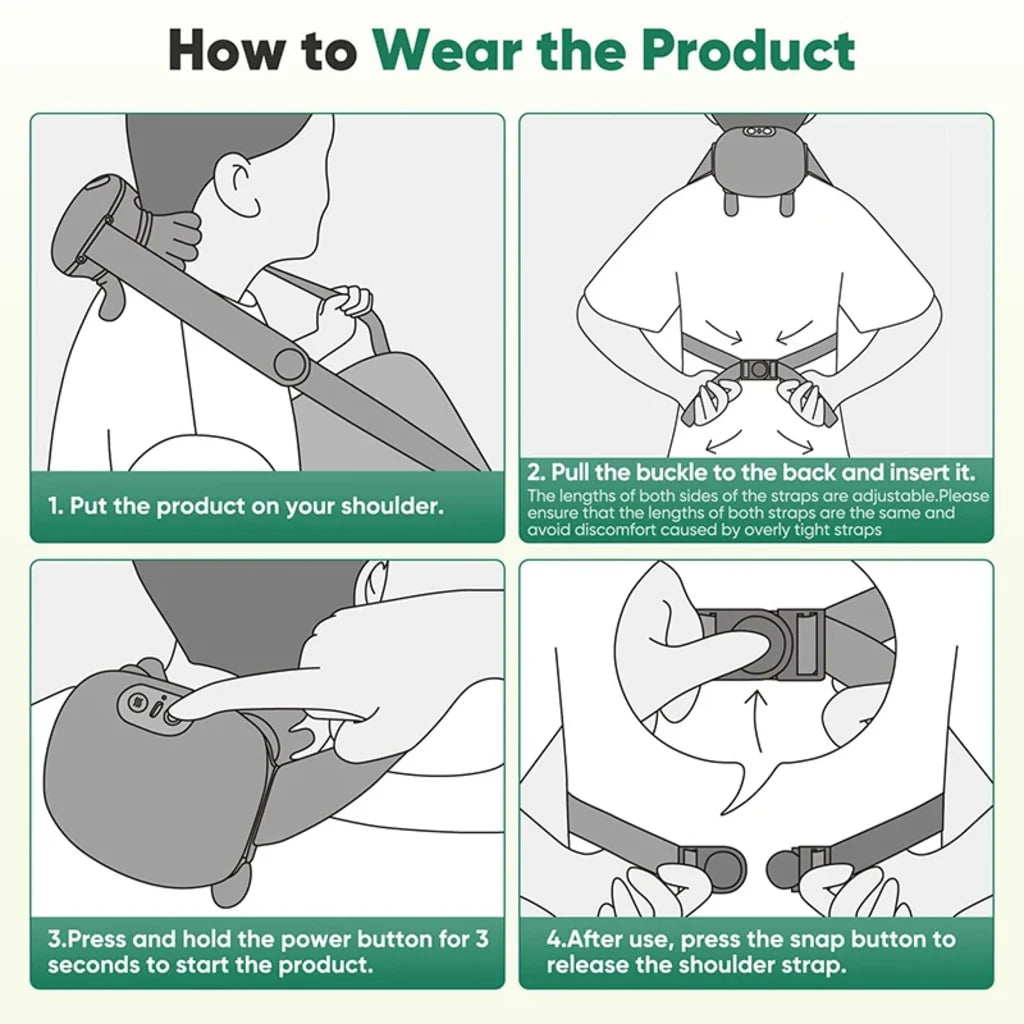 How to Wear the Product

1. Put the product on your shoulder.

2. Pull the buckle to the back and insert it.
The lengths of both sides of the straps are adjustable.Please ensure that the lengths of both straps are the same and avoid discomfort caused by overly tight straps

3.Press and hold the power button for 3 seconds to start the product.

4.After use, press the snap button to release the shoulder strap.