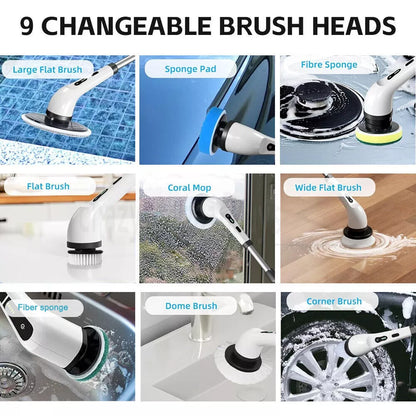 9 CHANGEABLE BRUSH HEADS

Large Flat Brush

Sponge Pad

Fibre Sponge

Flat Brush

Coral Mop

Wide Flat Brush

Fiber sponge

Dome Brush

Corner Brush