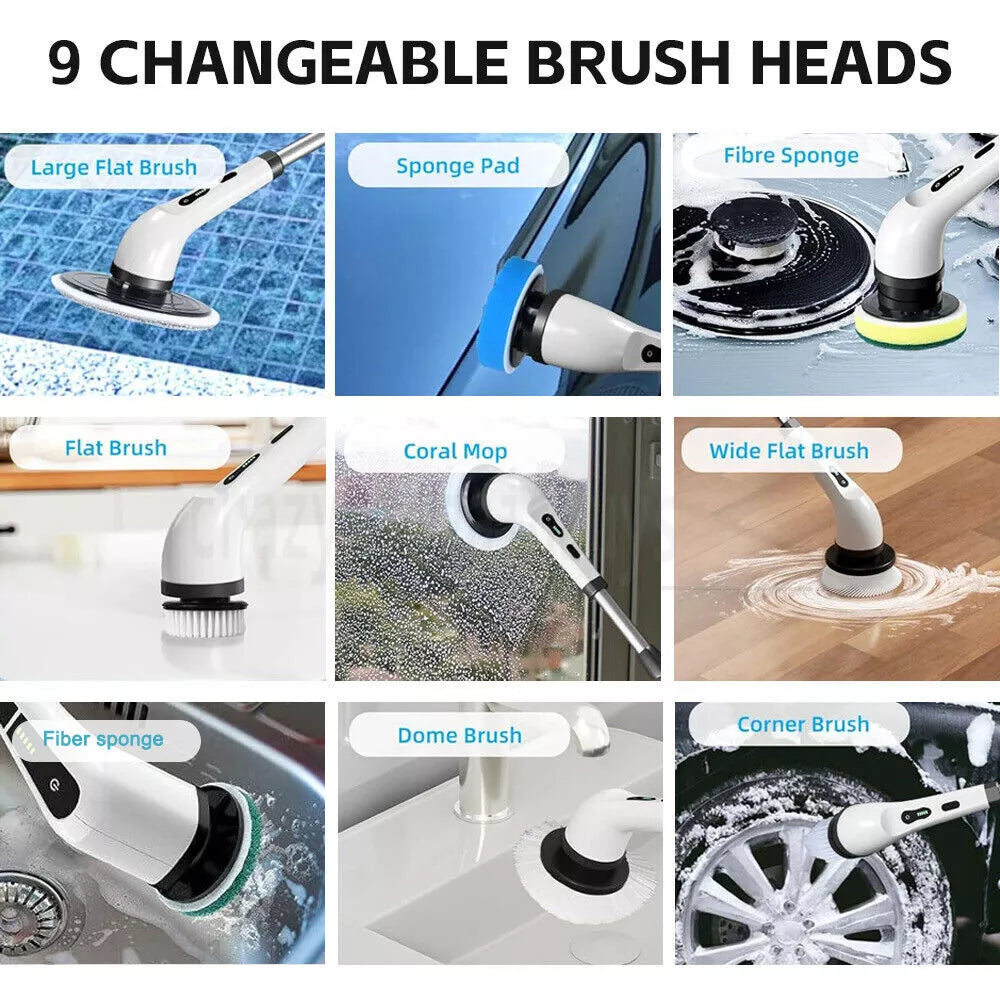 9 CHANGEABLE BRUSH HEADS

Large Flat Brush

Sponge Pad

Fibre Sponge

Flat Brush

Coral Mop

Wide Flat Brush

Fiber sponge

Dome Brush

Corner Brush