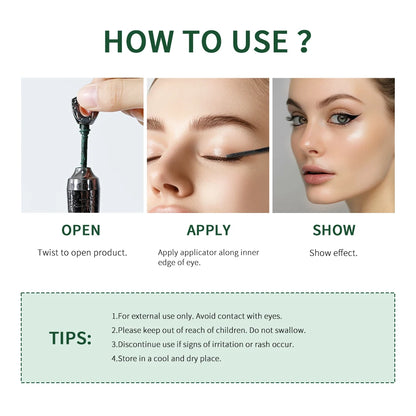 HOW TO USE ?

OPEN

Twist to open product.

APPLY

Apply applicator along inner edge of eye.

SHOW

Show effect.

TIPS:

1.For external use only. Avoid contact with eyes.
2.Please keep out of reach of children. Do not swallow.
3.Discontinue use if signs of irritation or rash occur.
4.Store in a cool and dry place.