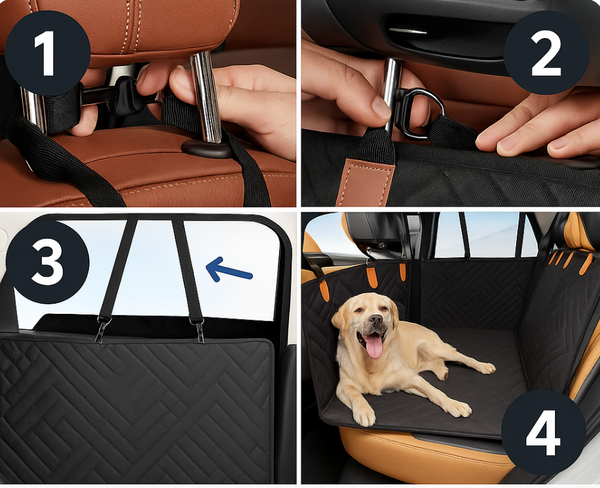 1
2
3
4