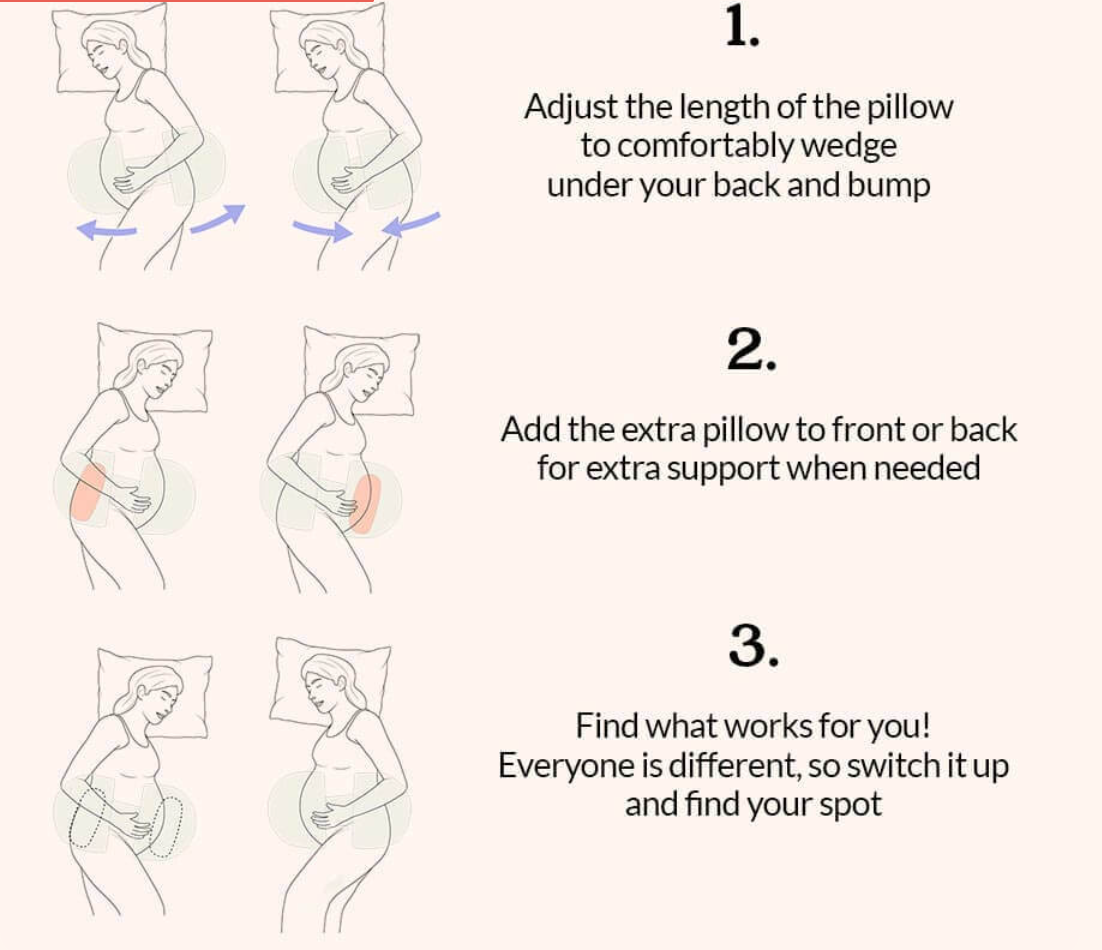 1.

Adjust the length of the pillow to comfortably wedge under your back and bump

2.

Add the extra pillow to front or back for extra support when needed

3.

Find what works for you! Everyone is different, so switch it up and find your spot