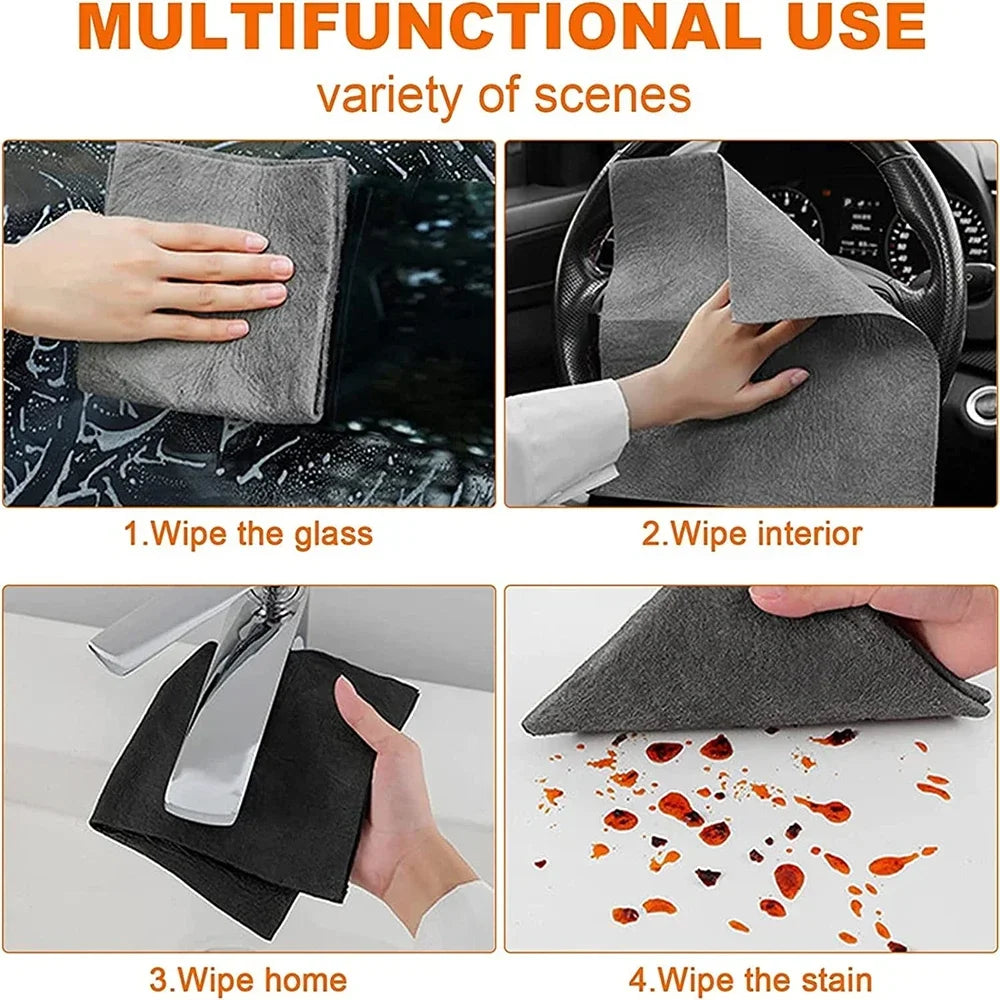 MULTIFUNCTIONAL USE
variety of scenes

1.Wipe the glass

2.Wipe interior

3.Wipe home

4.Wipe the stain