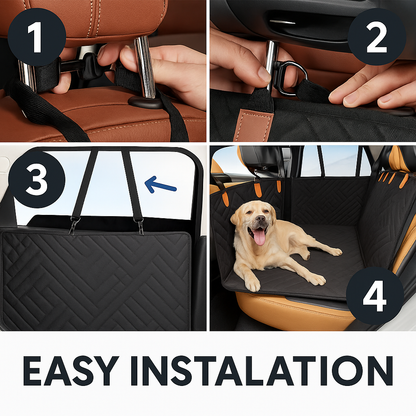 1

2

3

4

EASY INSTALATION