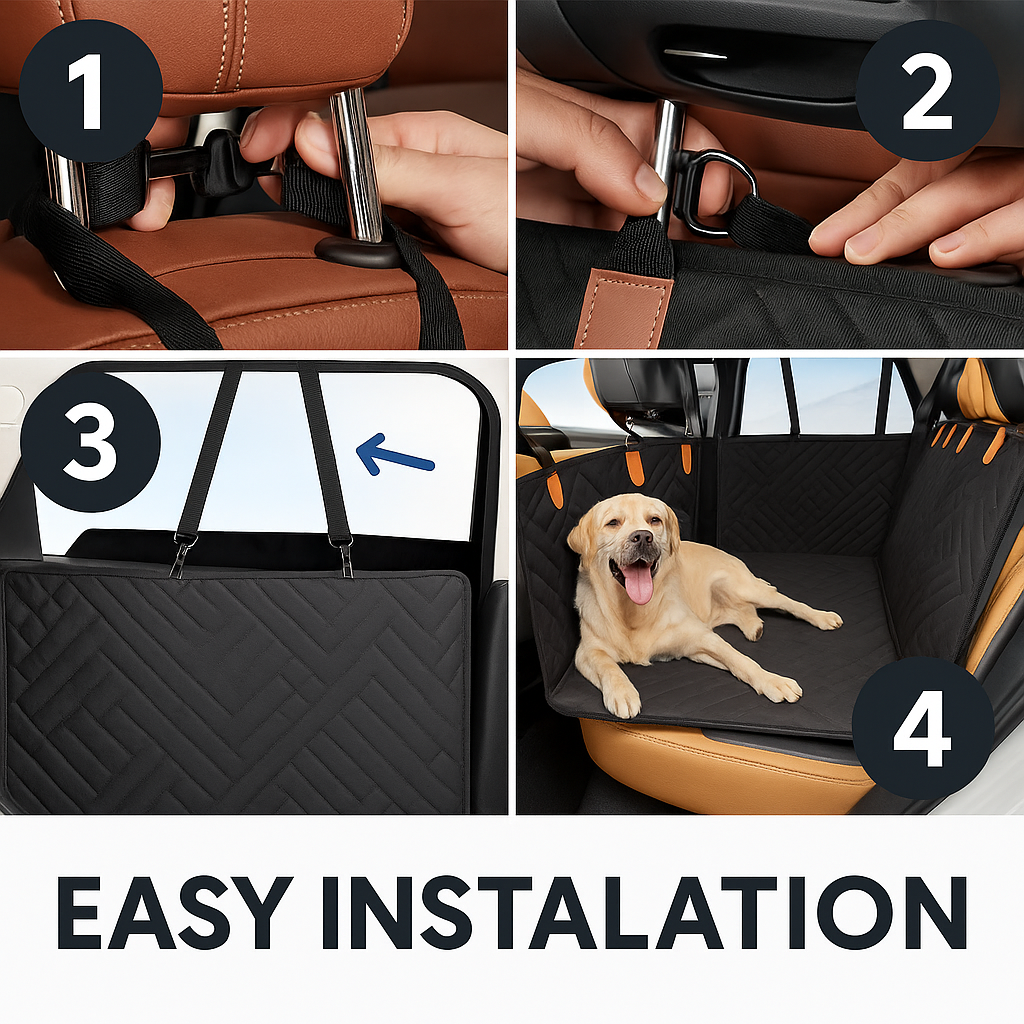 1

2

3

4

EASY INSTALATION