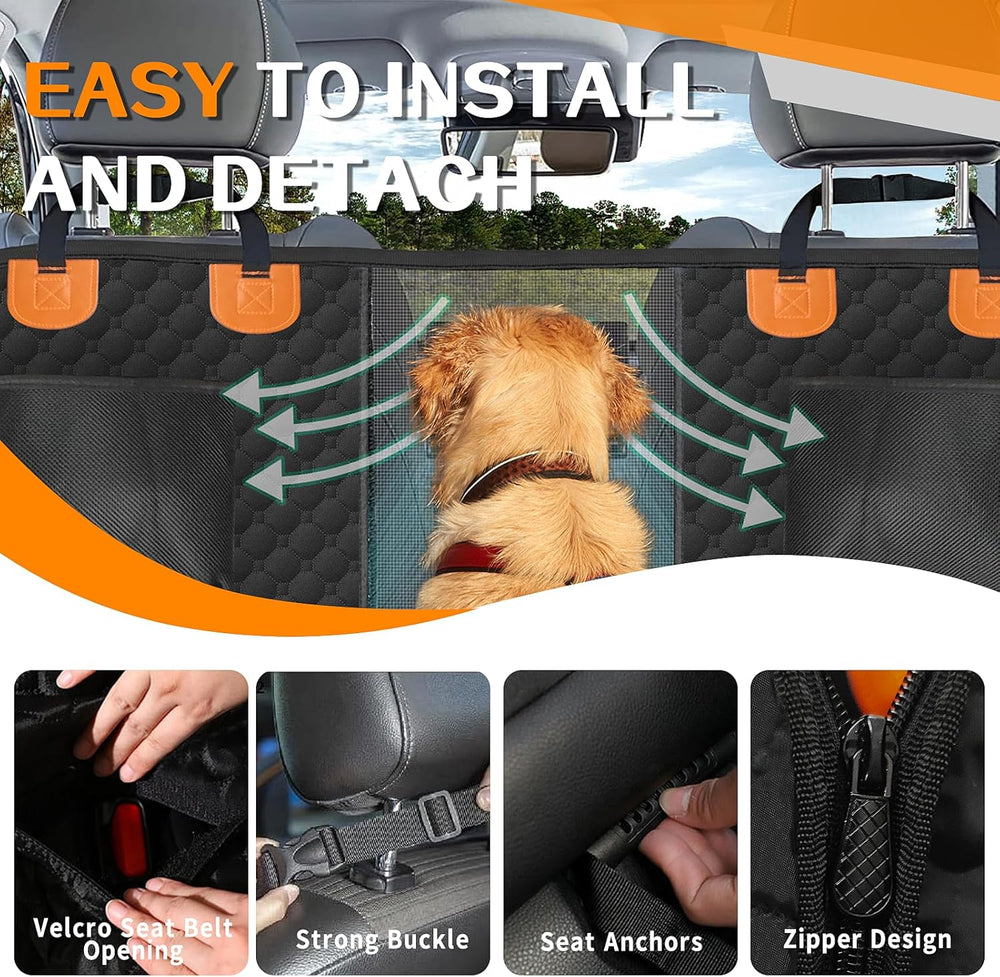 EASY TO INSTALL AND DETACH

Velcro Seat Belt Opening

Strong Buckle

Seat Anchors

Zipper Design