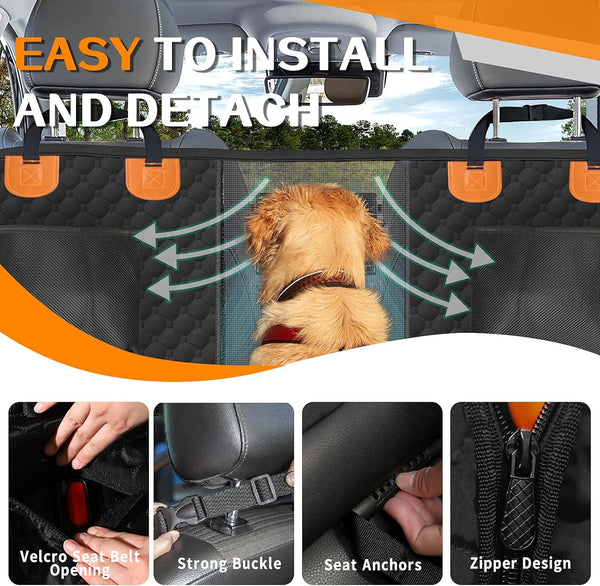 EASY TO INSTALL AND DETACH

Velcro Seat Belt Opening

Strong Buckle

Seat Anchors

Zipper Design