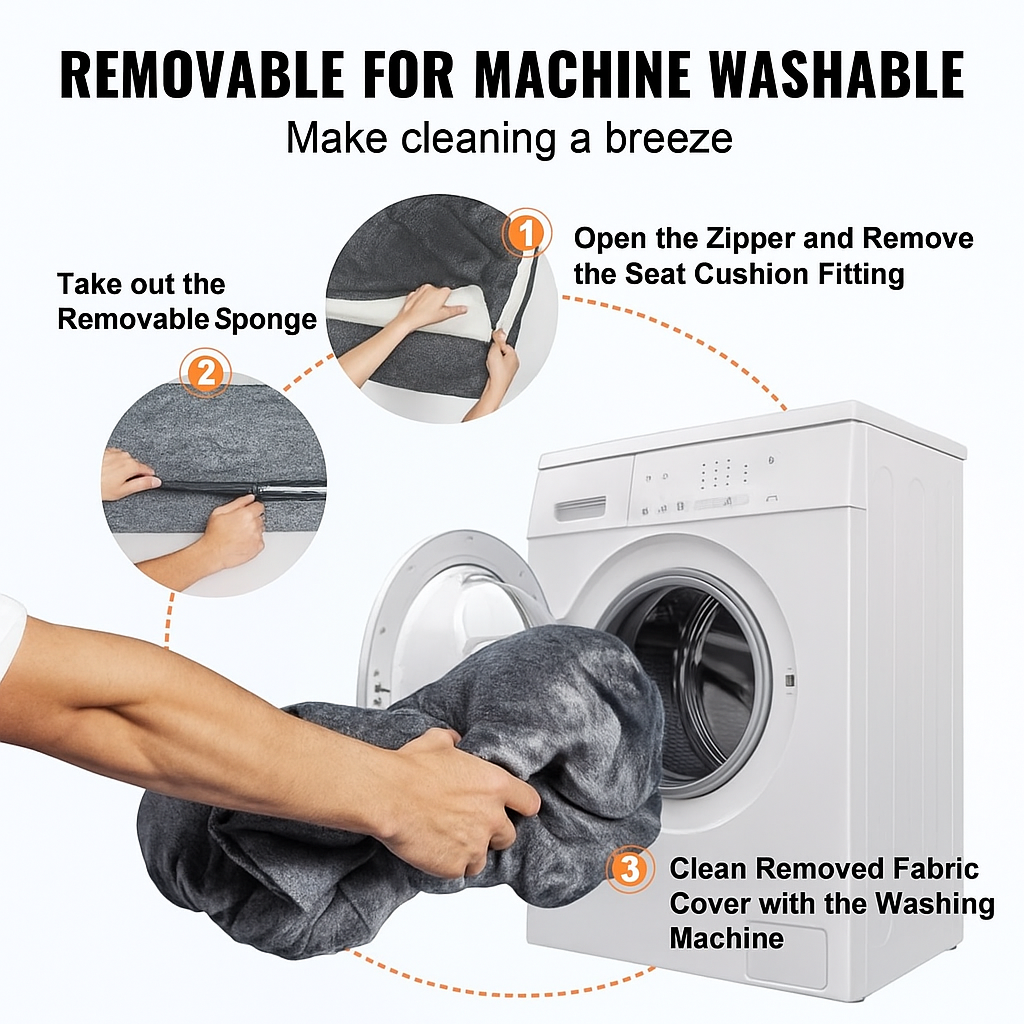 REMOVABLE FOR MACHINE WASHABLE
Make cleaning a breeze

1
Open the Zipper and Remove the Seat Cushion Fitting

Take out the Removable Sponge
2

3
Clean Removed Fabric Cover with the Washing Machine